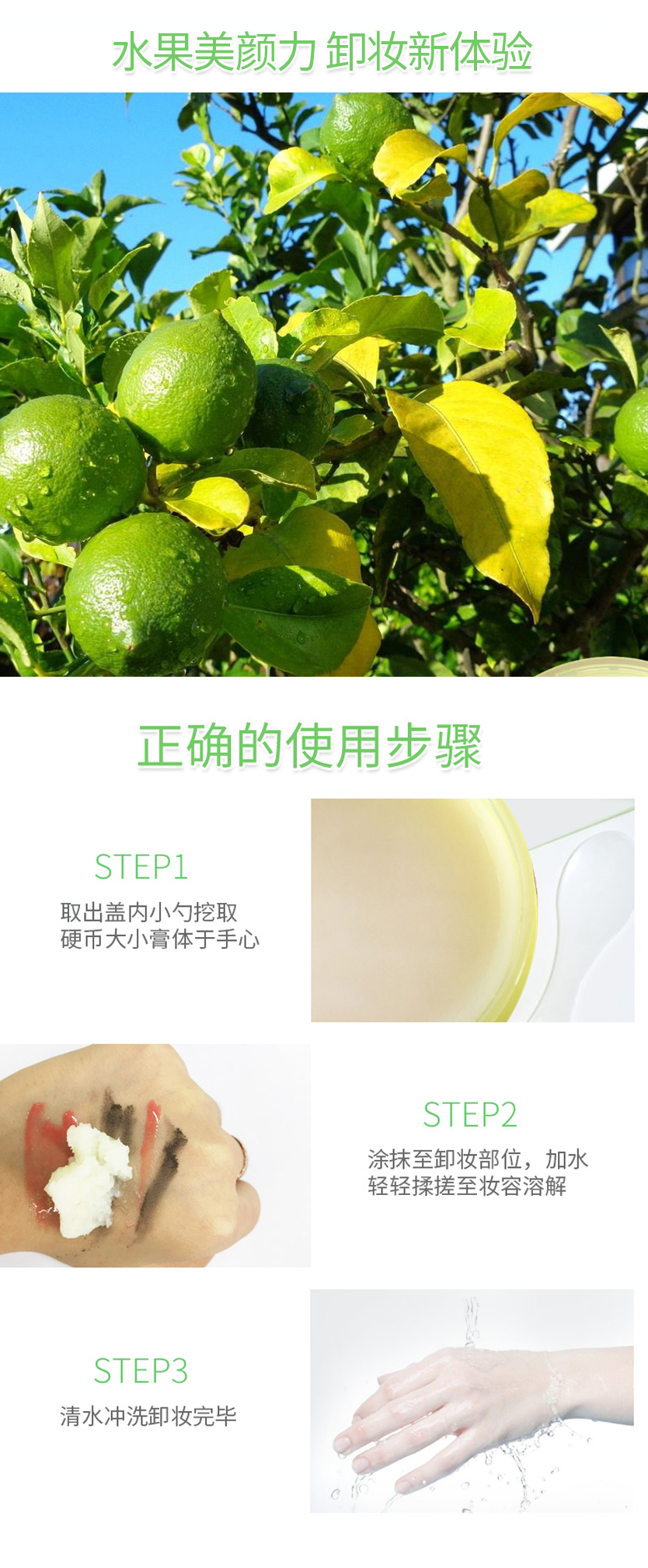 水果美颜力 卸妆新体验

正确的使用步骤

STEP1
取出盖内小勺挖取
硬币大小膏体于手心

STEP2
涂抹至卸妆部位，加水
轻轻揉搓至妆容溶解

STEP3
清水冲洗卸妆完毕